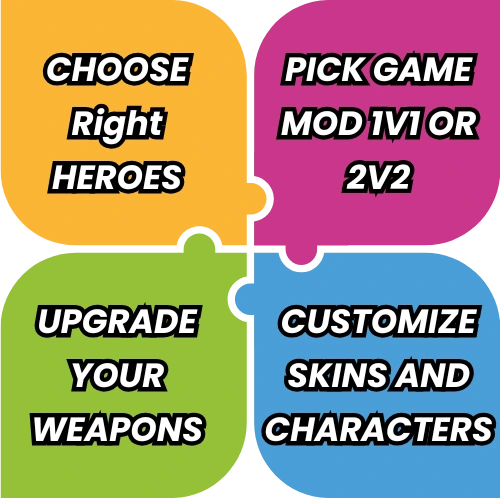 CHOOSE Right HEROES

PICK GAME MOD 1V1 OR 2V2

UPGRADE YOUR WEAPONS

CUSTOMIZE SKINS AND CHARACTERS